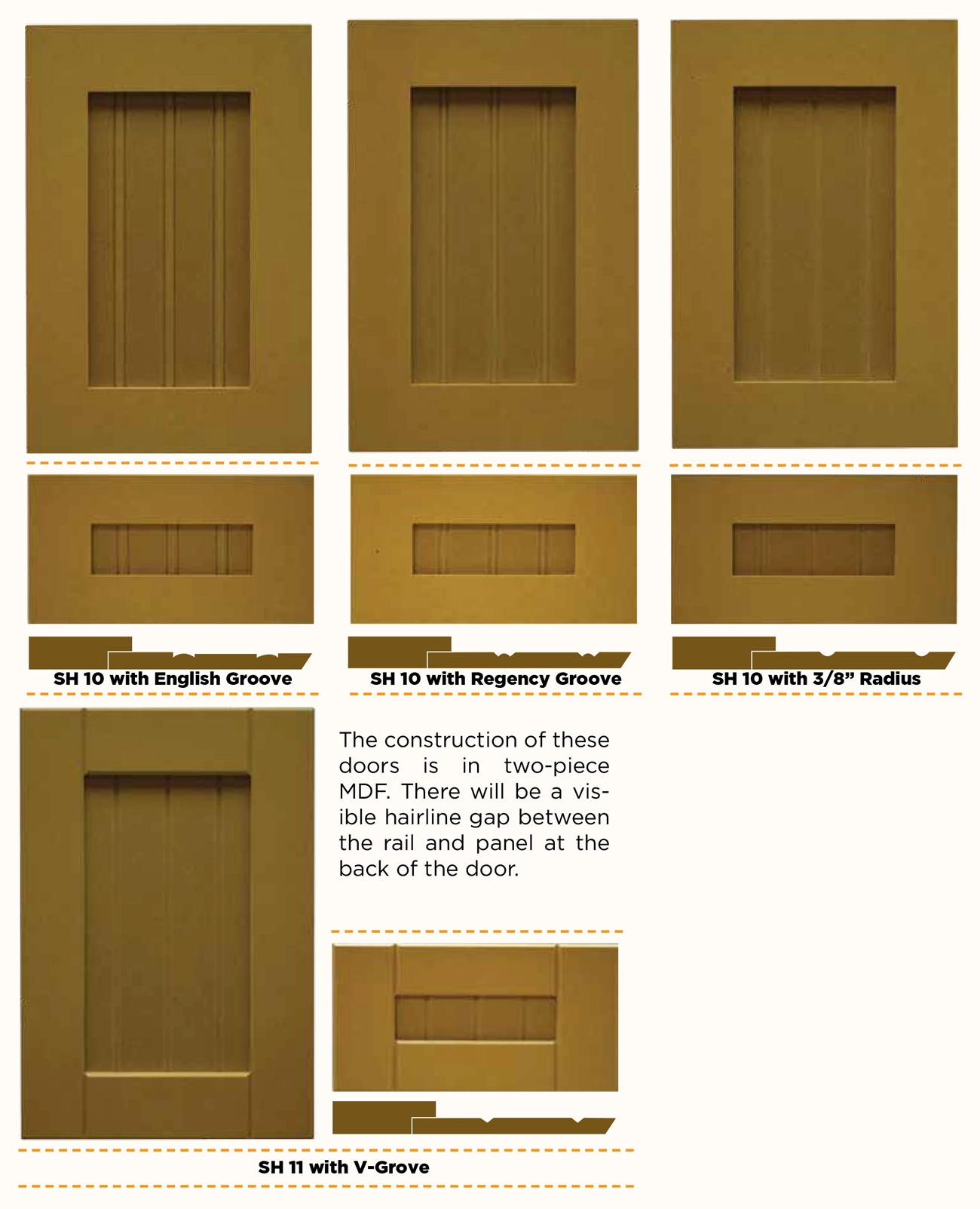 SH 10 with English Groove

SH 10 with Regency Groove

SH 10 with 3/8” Radius

The construction of these doors is in two-piece MDF. There will be a visible hairline gap between the rail and panel at the back of the door.

SH 11 with V-Grove